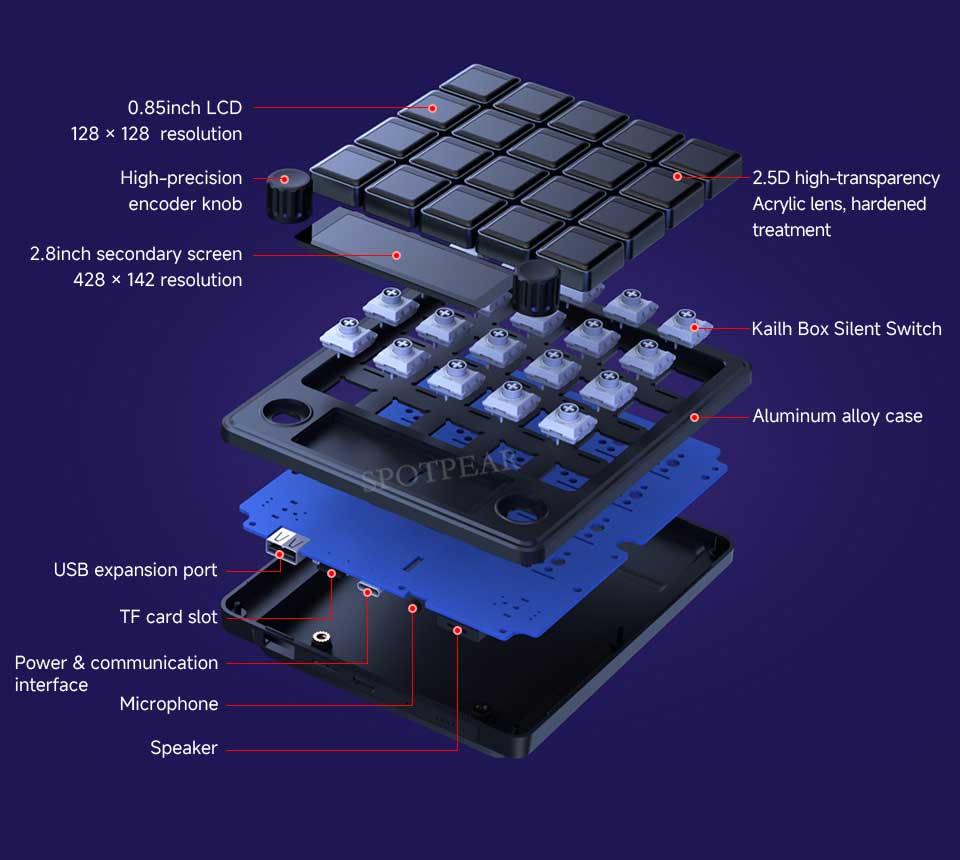 0.85inch LCD
128 × 128 resolution

High-precision
encoder knob

2.8inch secondary screen
428 × 142 resolution

2.5D high-transparency
Acrylic lens, hardened
treatment

Kailh Box Silent Switch

Aluminum alloy case

SPOTPEAR

USB expansion port

TF card slot

Power & communication
interface

Microphone

Speaker