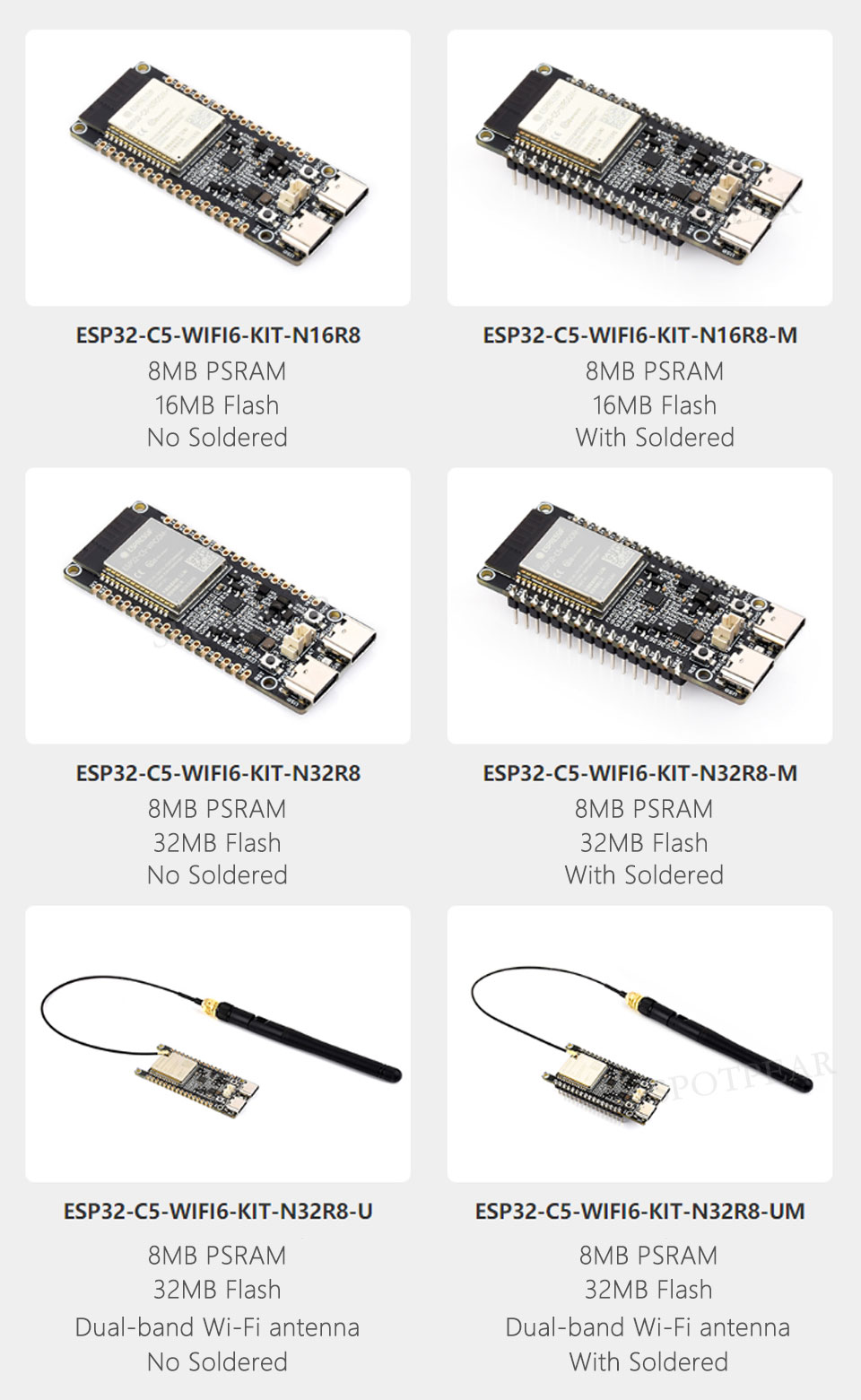 ESP32-C5-WIFI6-KIT-N16R8
8MB PSRAM
16MB Flash
No Soldered

ESP32-C5-WIFI6-KIT-N16R8-M
8MB PSRAM
16MB Flash
With Soldered

ESP32-C5-WIFI6-KIT-N32R8
8MB PSRAM
32MB Flash
No Soldered

ESP32-C5-WIFI6-KIT-N32R8-M
8MB PSRAM
32MB Flash
With Soldered

ESP32-C5-WIFI6-KIT-N32R8-U
8MB PSRAM
32MB Flash
Dual-band Wi-Fi antenna
No Soldered

ESP32-C5-WIFI6-KIT-N32R8-UM
8MB PSRAM
32MB Flash
Dual-band Wi-Fi antenna
With Soldered