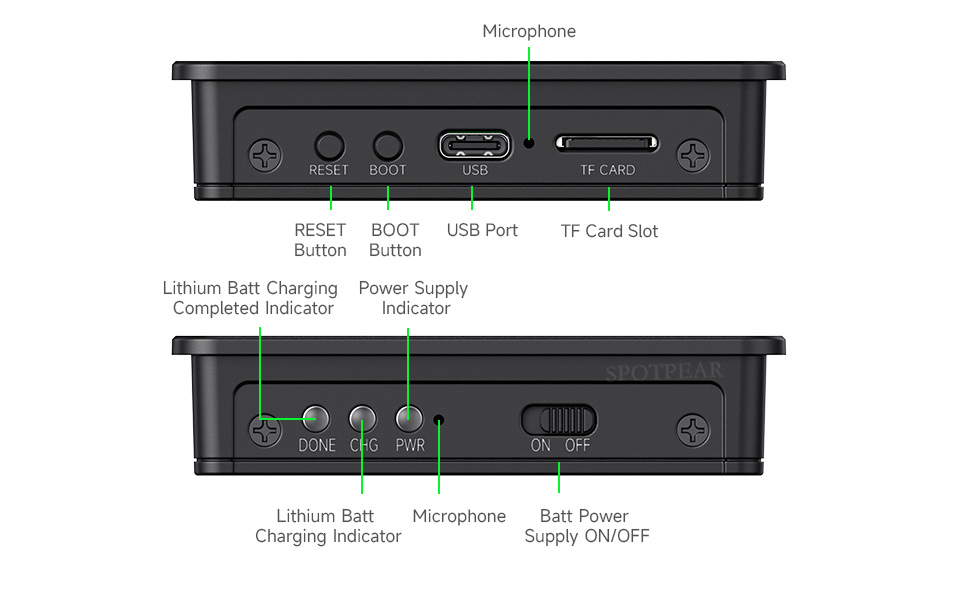 Microphone

RESET BOOT USB TF CARD

RESET Button

BOOT Button

USB Port

TF Card Slot

Lithium Batt Charging Completed Indicator

Power Supply Indicator

SPOTPEAR

DONE CHG PWR

ON OFF

Lithium Batt Charging Indicator

Microphone

Batt Power Supply ON/OFF