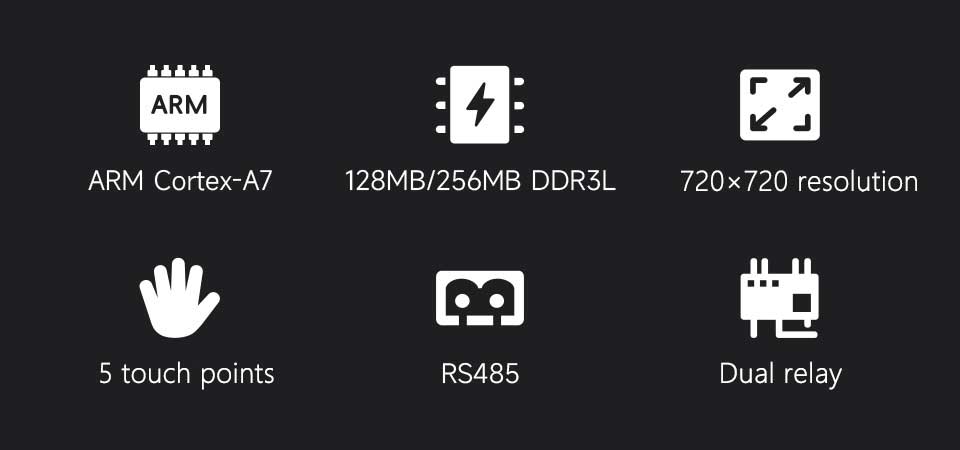 ARM

ARM Cortex-A7

128MB/256MB DDR3L

720×720 resolution

5 touch points

RS485

Dual relay