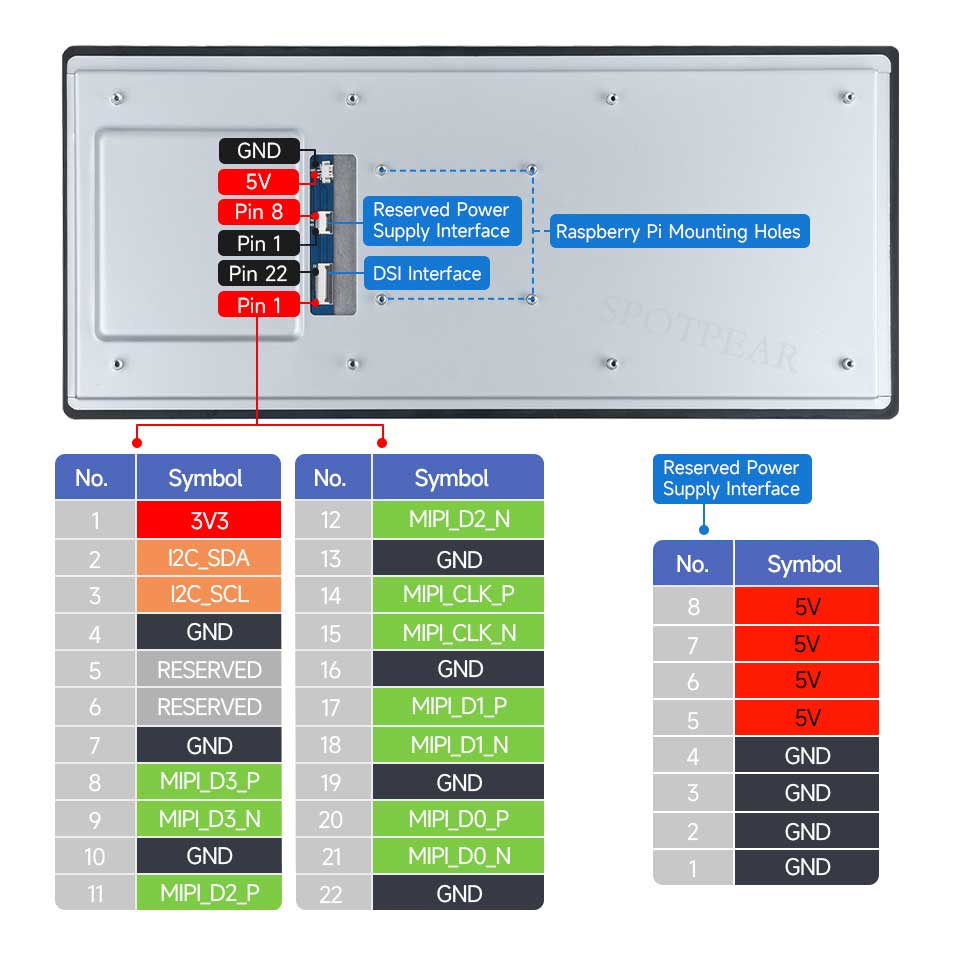 GND
5V
Pin 8
Pin 1
Pin 22
Pin 1

Reserved Power Supply Interface

DSI Interface

Raspberry Pi Mounting Holes

SPOTPEAR

| No. | Symbol |
|---|---|
| 1 | 3V3 |
| 2 | I2C_SDA |
| 3 | I2C_SCL |
| 4 | GND |
| 5 | RESERVED |
| 6 | RESERVED |
| 7 | GND |
| 8 | MIPI_D3_P |
| 9 | MIPI_D3_N |
| 10 | GND |
| 11 | MIPI_D2_P |

| No. | Symbol |
|---|---|
| 12 | MIPI_D2_N |
| 13 | GND |
| 14 | MIPI_CLK_P |
| 15 | MIPI_CLK_N |
| 16 | GND |
| 17 | MIPI_D1_P |
| 18 | MIPI_D1_N |
| 19 | GND |
| 20 | MIPI_D0_P |
| 21 | MIPI_D0_N |
| 22 | GND |

Reserved Power Supply Interface

| No. | Symbol |
|---|---|
| 8 | 5V |
| 7 | 5V |
| 6 | 5V |
| 5 | 5V |
| 4 | GND |
| 3 | GND |
| 2 | GND |
| 1 | GND |