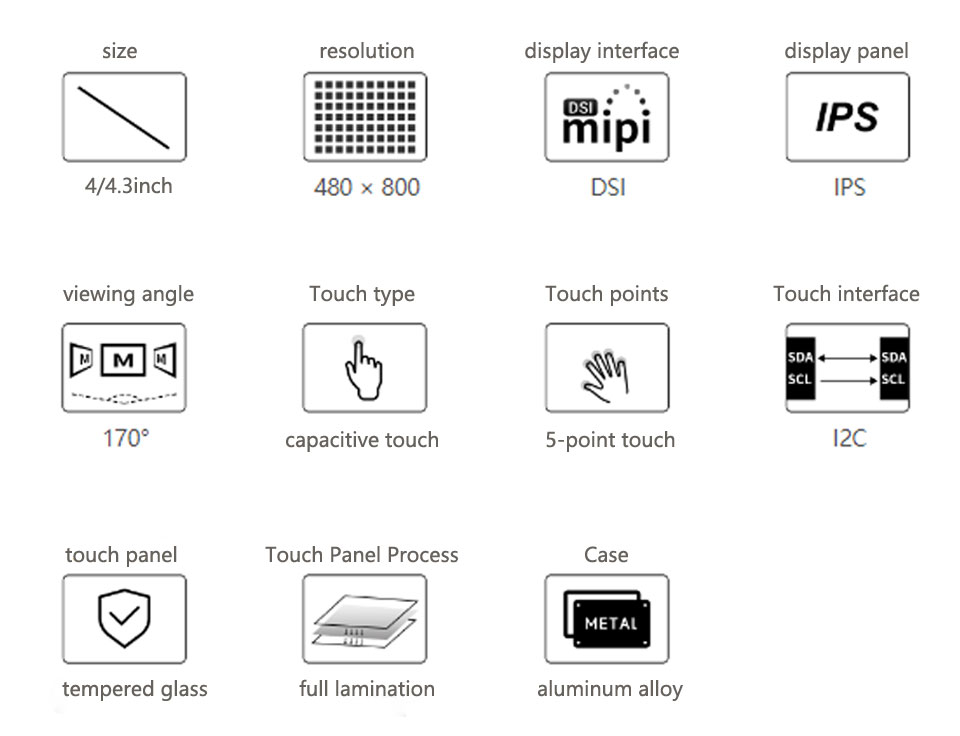 size
4/4.3inch

resolution
480 × 800

display interface
DSI
mipi
DSI

display panel
IPS
IPS

viewing angle
M M M
170°

Touch type
capacitive touch

Touch points
5-point touch

Touch interface
SDA SDA
SCL SCL
I2C

touch panel
tempered glass

Touch Panel Process
full lamination

Case
METAL
aluminum alloy