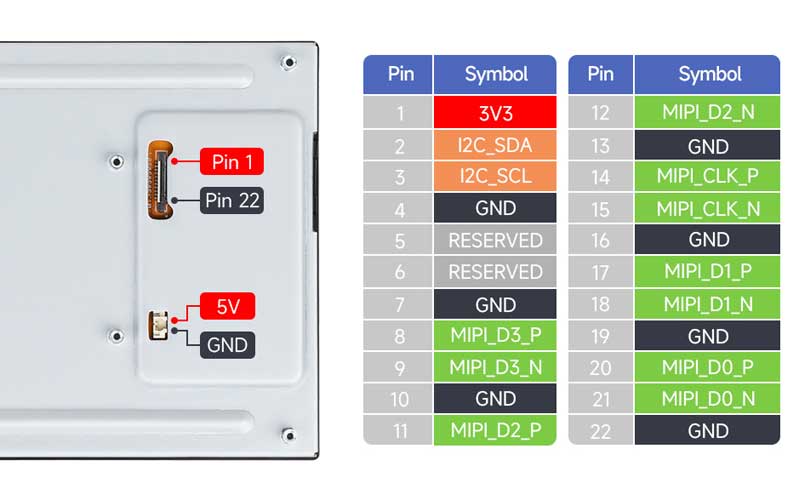 Pin 1
Pin 22
5V
GND

| Pin | Symbol |
|---|---|
| 1 | 3V3 |
| 2 | I2C_SDA |
| 3 | I2C_SCL |
| 4 | GND |
| 5 | RESERVED |
| 6 | RESERVED |
| 7 | GND |
| 8 | MIPI_D3_P |
| 9 | MIPI_D3_N |
| 10 | GND |
| 11 | MIPI_D2_P |

| Pin | Symbol |
|---|---|
| 12 | MIPI_D2_N |
| 13 | GND |
| 14 | MIPI_CLK_P |
| 15 | MIPI_CLK_N |
| 16 | GND |
| 17 | MIPI_D1_P |
| 18 | MIPI_D1_N |
| 19 | GND |
| 20 | MIPI_D0_P |
| 21 | MIPI_D0_N |
| 22 | GND |