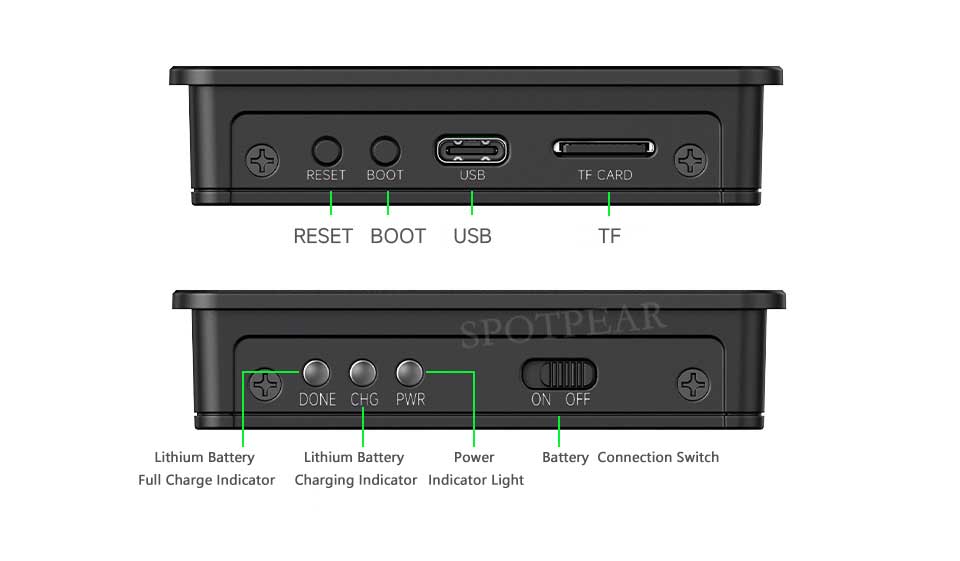 RESET BOOT USB TF CARD

RESET BOOT USB TF

SPOTPEAR

DONE CHG PWR ON OFF

Lithium Battery Full Charge Indicator

Lithium Battery Charging Indicator

Power Indicator Light

Battery Connection Switch